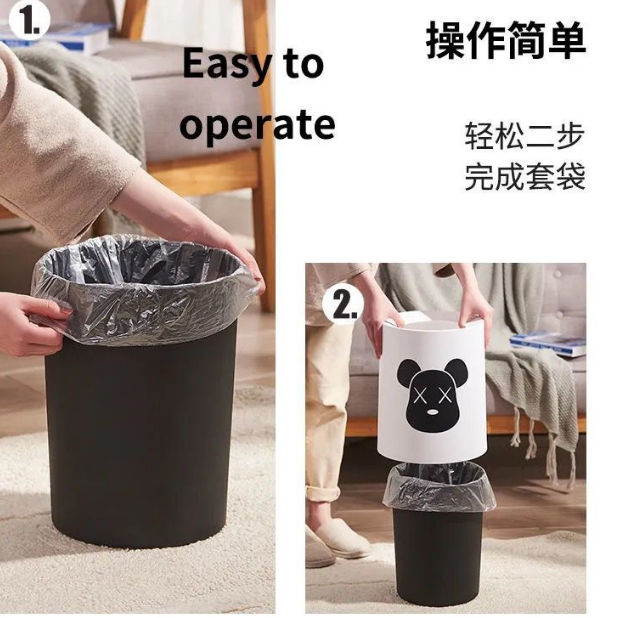 1.

Easy to operate

操作简单

轻松二步
完成套袋

2.