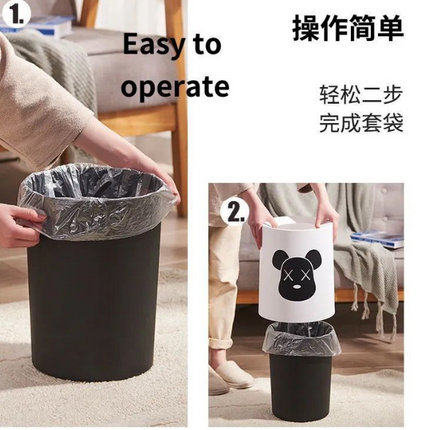 1.

Easy to operate

操作简单

轻松二步
完成套袋

2.